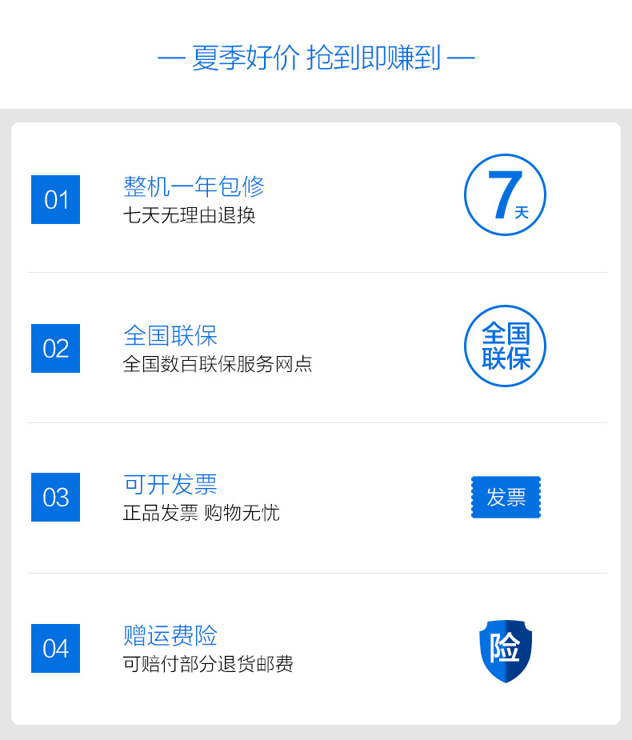 — 夏季好价 抢到即赚到 —

01

整机一年包修
七天无理由退换

7天

02

全国联保
全国数百联保服务网点

全国联保

03

可开发票
正品发票 购物无忧

发票

04

赠运费险
可赔付部分退货邮费

险